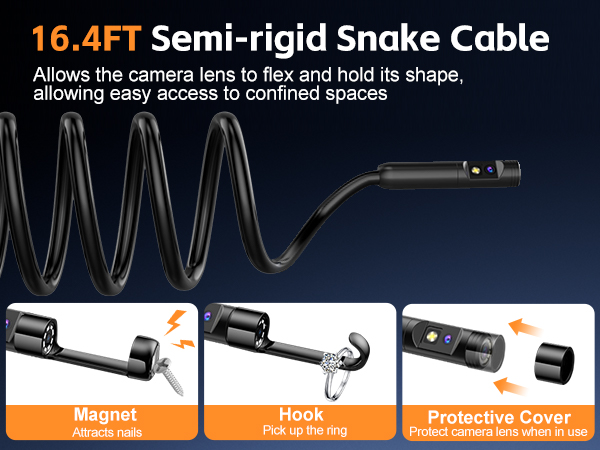 16.4FT Semi-rigid Snake Cable

Allows the camera lens to flex and hold its shape, allowing easy access to confined spaces

Magnet
Attracts nails

Hook
Pick up the ring

Protective Cover
Protect camera lens when in use