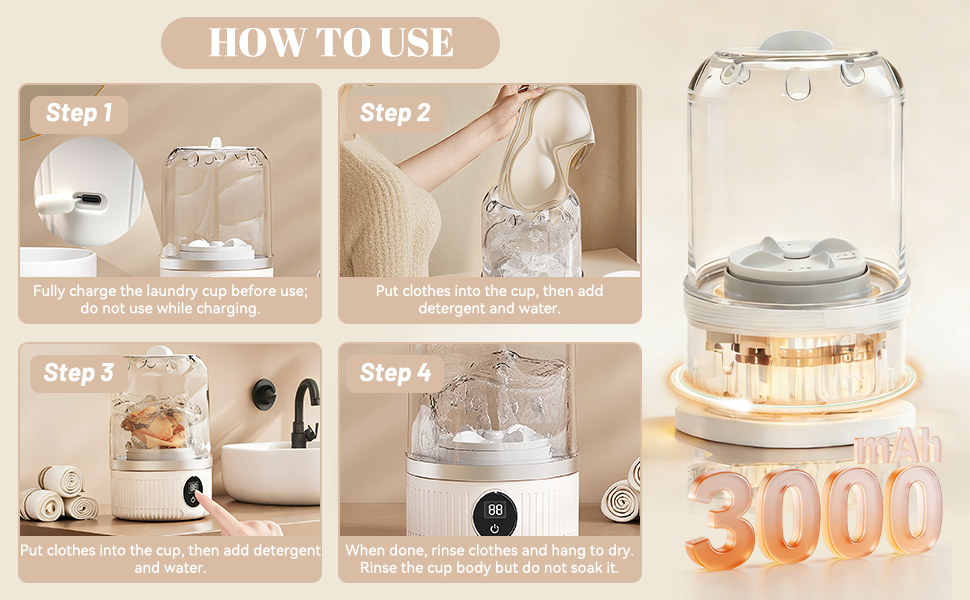 HOW TO USE

Step 1

Fully charge the laundry cup before use; do not use while charging.

Step 2

Put clothes into the cup, then add detergent and water.

Step 3

88

Put clothes into the cup, then add detergent and water.

Step 4

88

When done, rinse clothes and hang to dry. Rinse the cup body but do not soak it.

3000 mAh