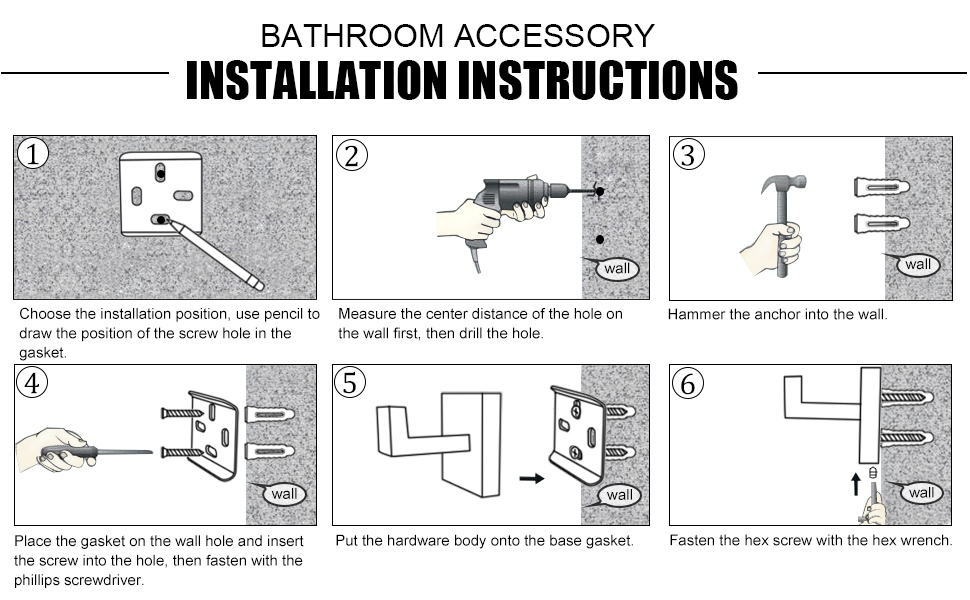 BATHROOM ACCESSORY
INSTALLATION INSTRUCTIONS

①

Choose the installation position, use pencil to draw the position of the screw hole in the gasket.

②

wall

Measure the center distance of the hole on the wall first, then drill the hole.

③

wall

Hammer the anchor into the wall.

④

wall

Place the gasket on the wall hole and insert the screw into the hole, then fasten with the phillips screwdriver.

⑤

wall

Put the hardware body onto the base gasket.

⑥

wall

Fasten the hex screw with the hex wrench.