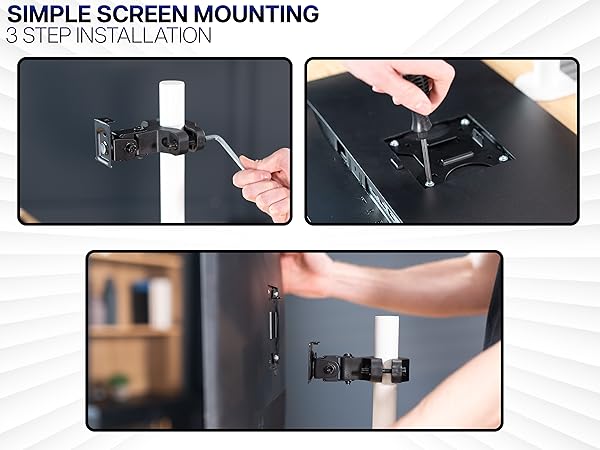 SIMPLE SCREEN MOUNTING
3 STEP INSTALLATION