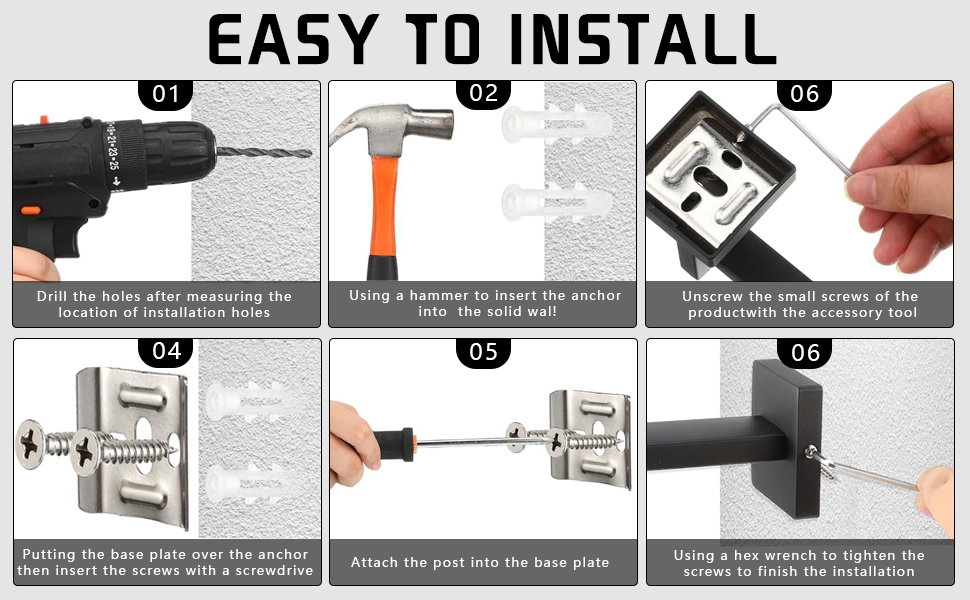 EASY TO INSTALL

01

Drill the holes after measuring the location of installation holes

02

Using a hammer to insert the anchor into the solid wal!

06

Unscrew the small screws of the productwith the accessory tool

04

Putting the base plate over the anchor then insert the screws with a screwdrive

05

Attach the post into the base plate

06

Using a hex wrench to tighten the screws to finish the installation