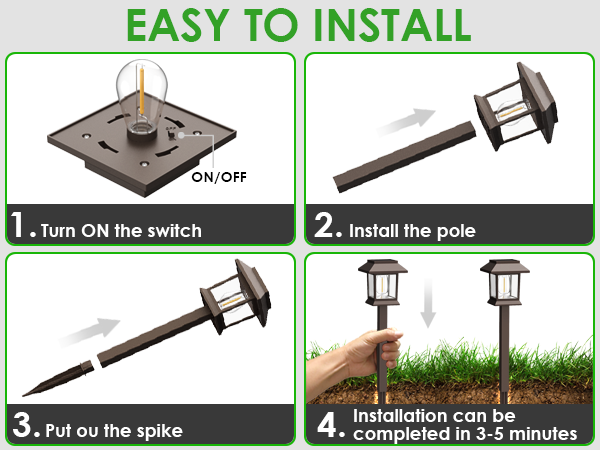 EASY TO INSTALL

ON/OFF

1. Turn ON the switch

2. Install the pole

3. Put ou the spike

4. Installation can be completed in 3-5 minutes