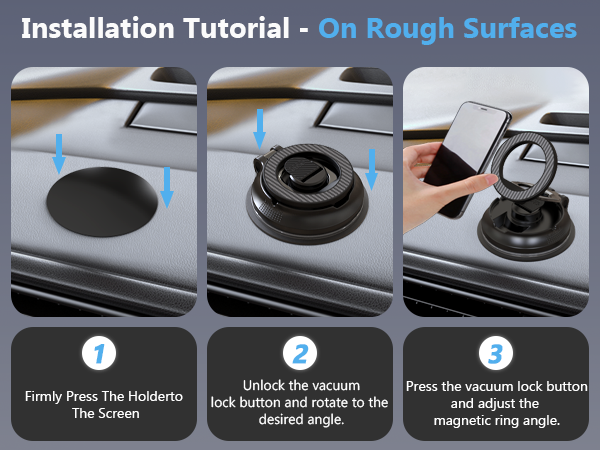 Installation Tutorial - On Rough Surfaces

1

Firmly Press The Holderto The Screen

2

Unlock the vacuum lock button and rotate to the desired angle.

3

Press the vacuum lock button and adjust the magnetic ring angle.