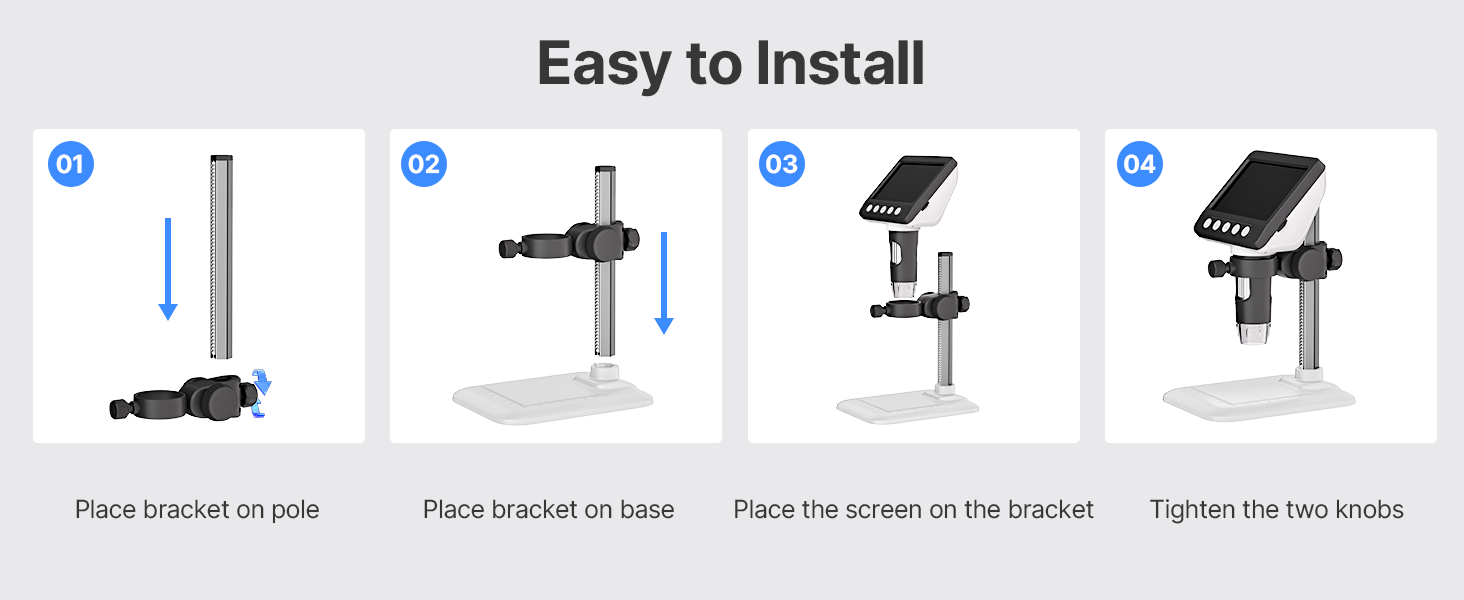 Easy to Install

01

Place bracket on pole

02

Place bracket on base

03

Place the screen on the bracket

04

Tighten the two knobs