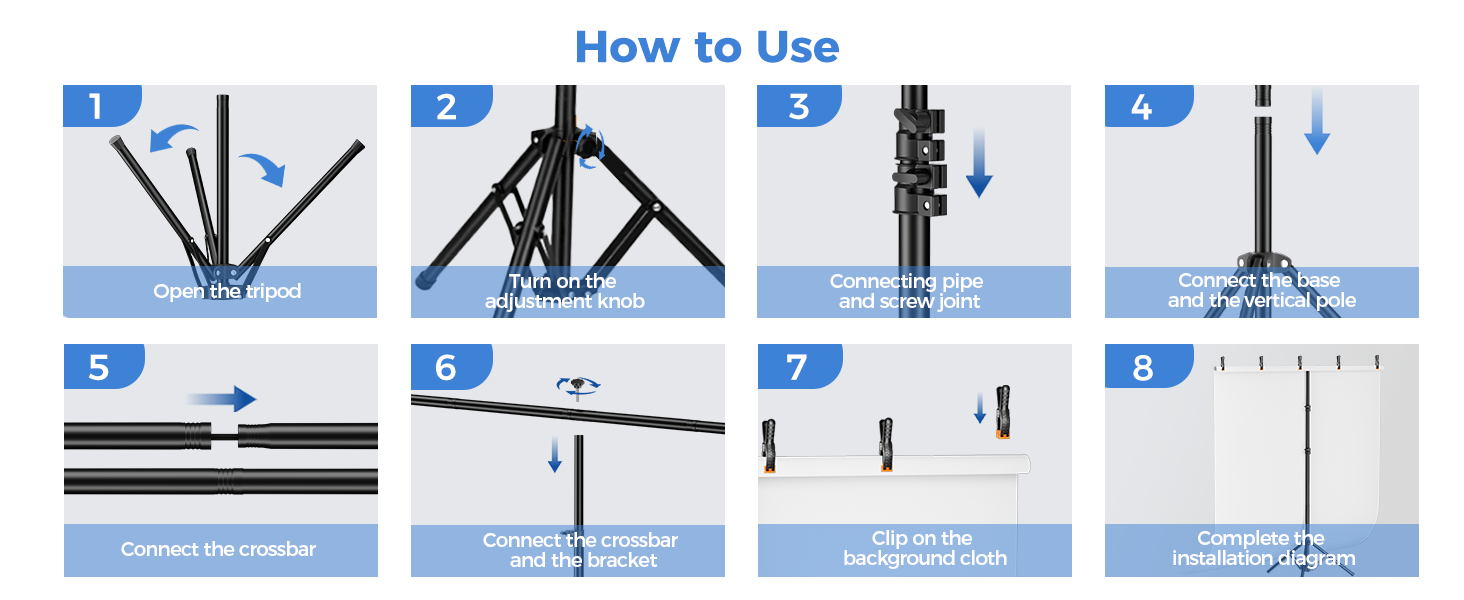 How to Use

1
Open the tripod

2
Turn on the adjustment knob

3
Connecting pipe and screw joint

4
Connect the base and the vertical pole

5
Connect the crossbar

6
Connect the crossbar and the bracket

7
Clip on the background cloth

8
Complete the installation diagram