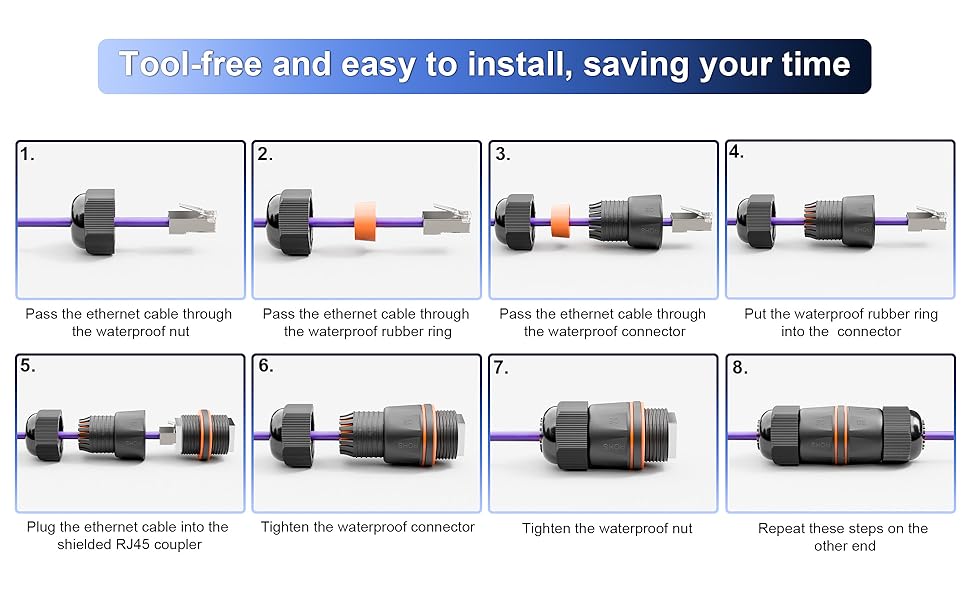 Tool-free and easy to install, saving your time

1.

Pass the ethernet cable through the waterproof nut

2.

Pass the ethernet cable through the waterproof rubber ring

3.

Pass the ethernet cable through the waterproof connector

4.

Put the waterproof rubber ring into the connector

5.

Plug the ethernet cable into the shielded RJ45 coupler

6.

Tighten the waterproof connector

7.

Tighten the waterproof nut

8.

Repeat these steps on the other end