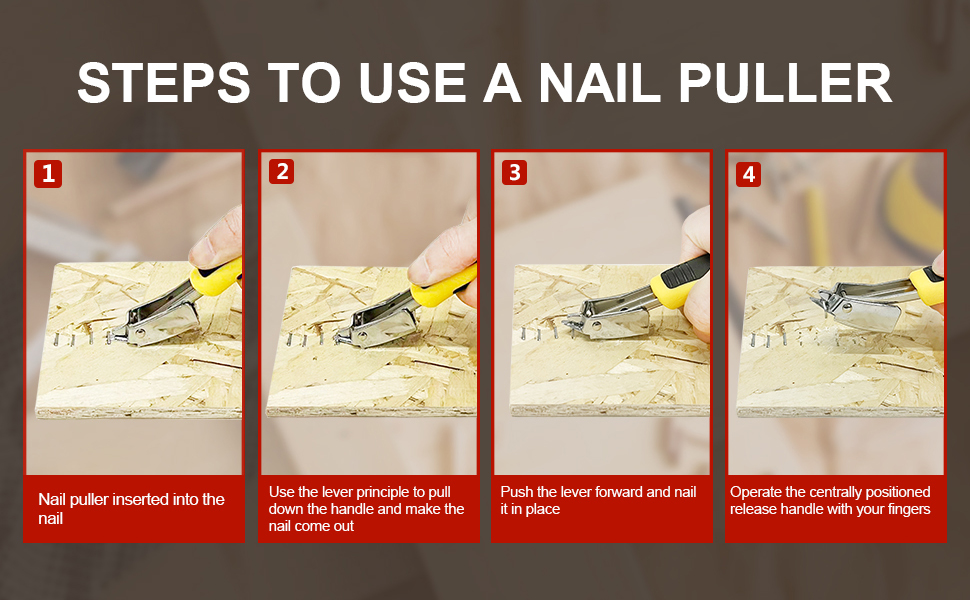 STEPS TO USE A NAIL PULLER

1

Nail puller inserted into the nail

2

Use the lever principle to pull down the handle and make the nail come out

3

Push the lever forward and nail it in place

4

Operate the centrally positioned release handle with your fingers