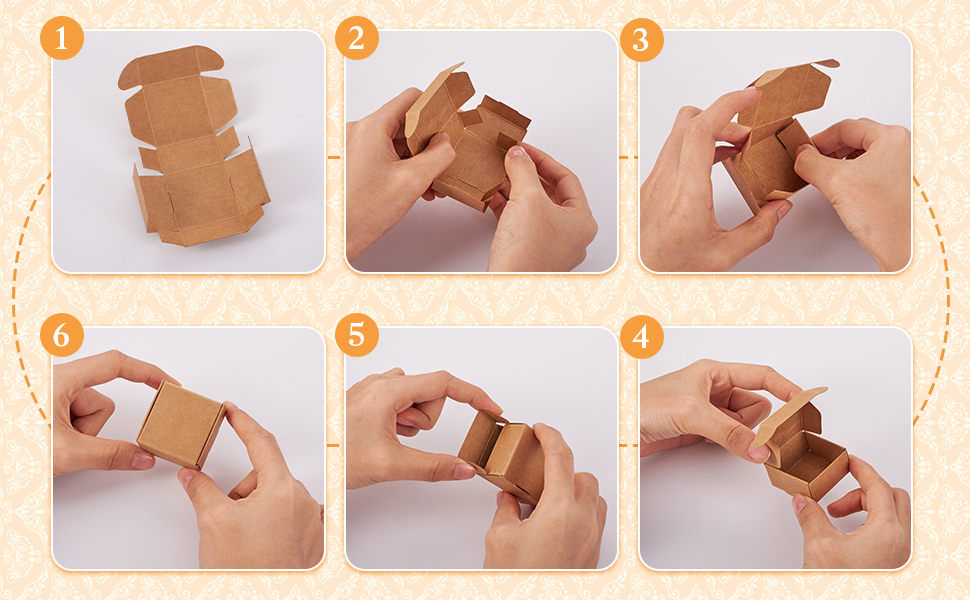 1
2
3
6
5
4