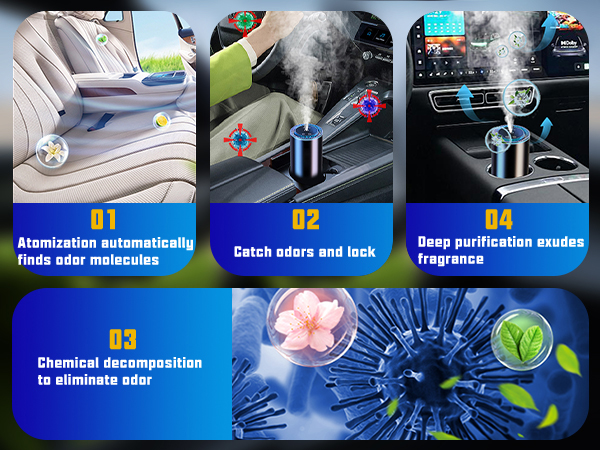 01
Atomization automatically finds odor molecules

02
Catch odors and lock

04
Deep purification exudes fragrance

03
Chemical decomposition to eliminate odor