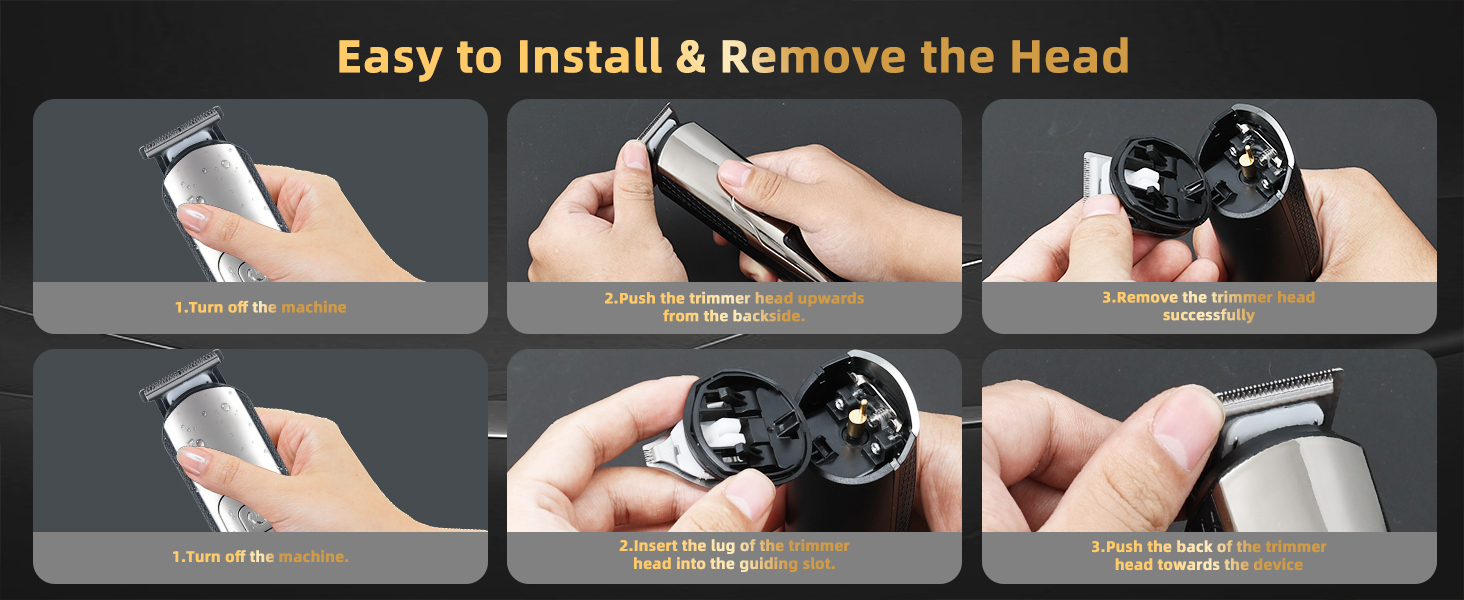 Easy to Install & Remove the Head

1.Turn off the machine

2.Push the trimmer head upwards from the backside.

3.Remove the trimmer head successfully

1.Turn off the machine.

2.Insert the lug of the trimmer head into the guiding slot.

3.Push the back of the trimmer head towards the device