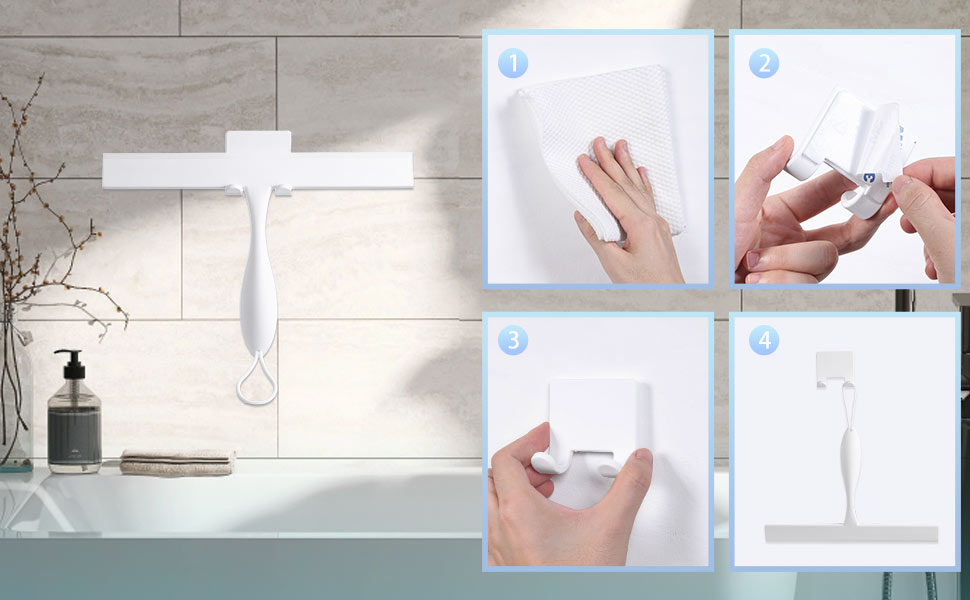 1

2

3

4