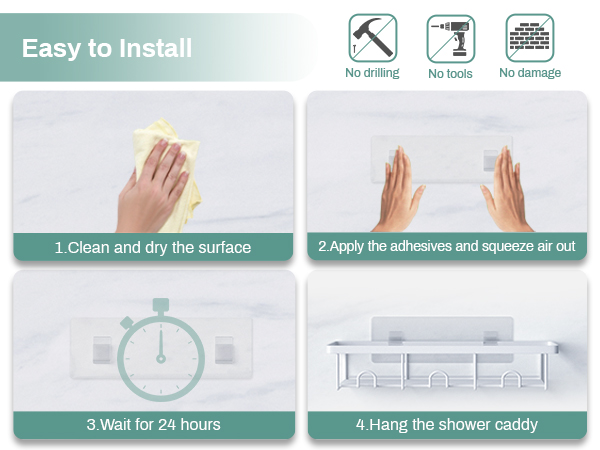 Easy to Install

No drilling

No tools

No damage

1.Clean and dry the surface

2.Apply the adhesives and squeeze air out

3.Wait for 24 hours

4.Hang the shower caddy