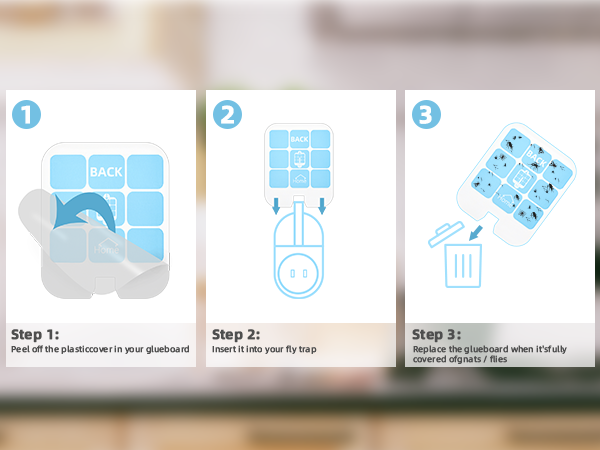 1

BACK

Home

Step 1:
Peel off the plasticcover in your glueboard

2

BACK

Home

Step 2:
Insert it into your fly trap

3

BACK

Home

Step 3:
Replace the glueboard when it'sfully covered ofgnats / flies