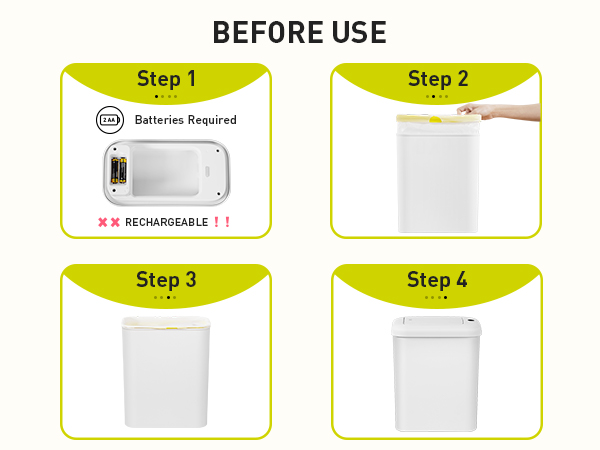 BEFORE USE

Step 1

2 AA

Batteries Required

✖✖ RECHARGEABLE ❗❗

Step 2

Step 3

Step 4