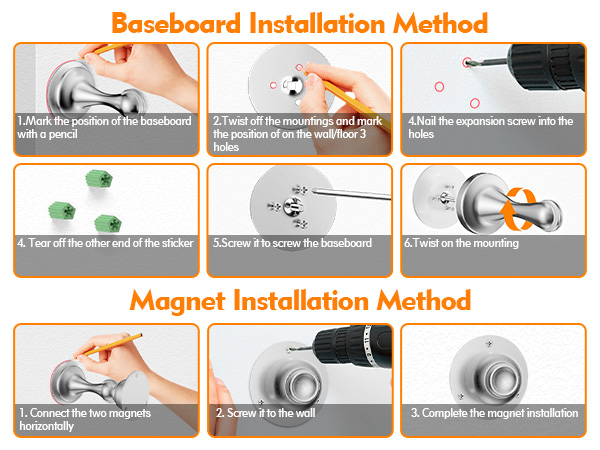 Baseboard Installation Method

1.Mark the position of the baseboard with a pencil

2.Twist off the mountings and mark the position of on the wall/floor 3 holes

4.Nail the expansion screw into the holes

4. Tear off the other end of the sticker

5.Screw it to screw the baseboard

6.Twist on the mounting

Magnet Installation Method

1. Connect the two magnets horizontally

2. Screw it to the wall

3. Complete the magnet installation