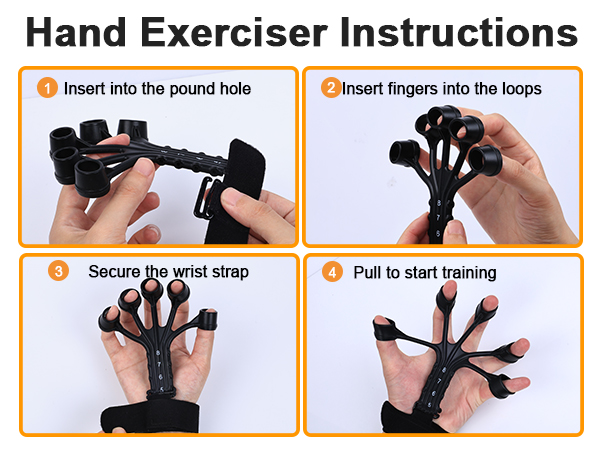 Hand Exerciser Instructions

1 Insert into the pound hole

2 Insert fingers into the loops

8
7
6

3 Secure the wrist strap

8
7
6
5

4 Pull to start training

8
7
6
5