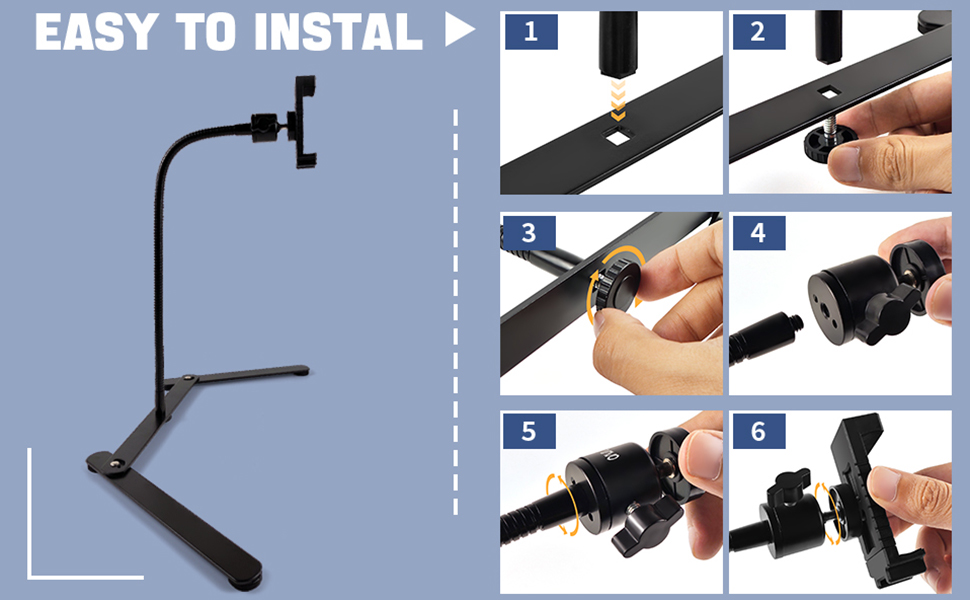 EASY TO INSTAL

1

2

3

4

5

6