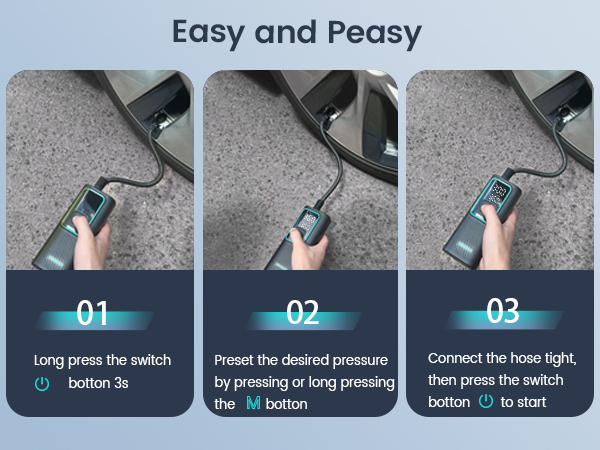 Easy and Peasy

01

Long press the switch botton 3s

02

Preset the desired pressure by pressing or long pressing the M botton

03

Connect the hose tight, then press the switch botton to start