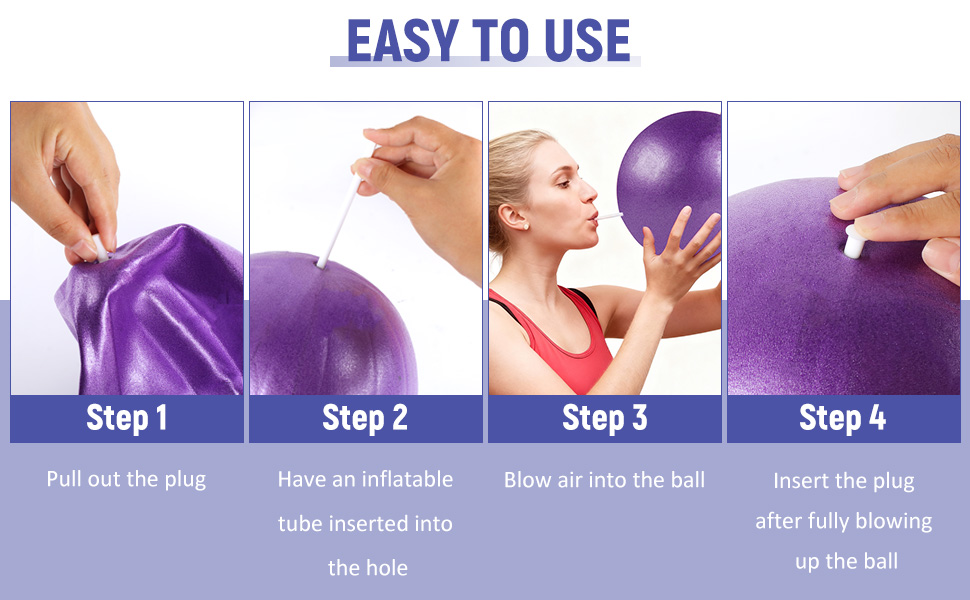 EASY TO USE

Step 1

Pull out the plug

Step 2

Have an inflatable tube inserted into the hole

Step 3

Blow air into the ball

Step 4

Insert the plug after fully blowing up the ball