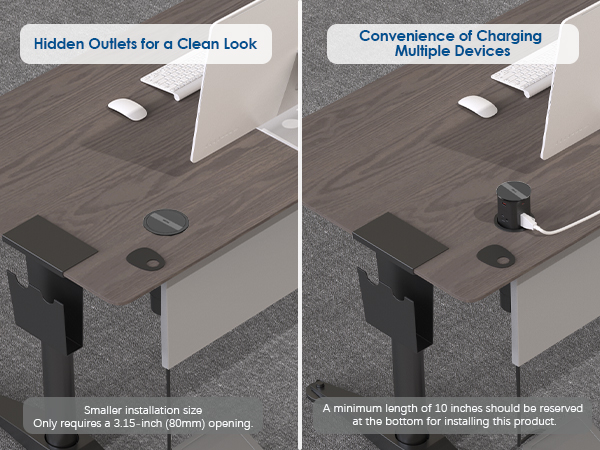 Hidden Outlets for a Clean Look

Smaller installation size
Only requires a 3.15-inch (80mm) opening.

Convenience of Charging Multiple Devices

A minimum length of 10 inches should be reserved at the bottom for installing this product.