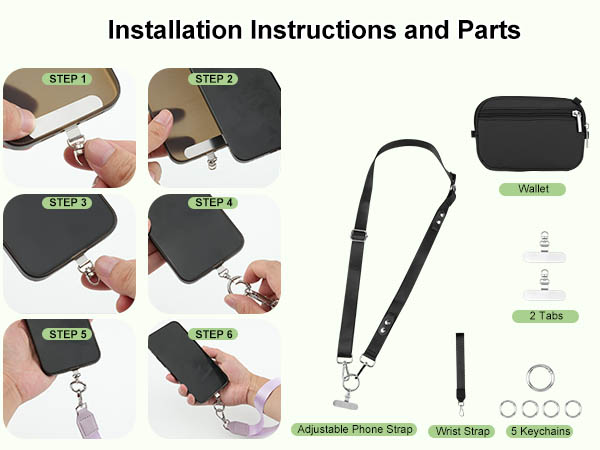 Installation Instructions and Parts

STEP 1

STEP 2

STEP 3

STEP 4

STEP 5

STEP 6

Wallet

2 Tabs

Adjustable Phone Strap

Wrist Strap

5 Keychains