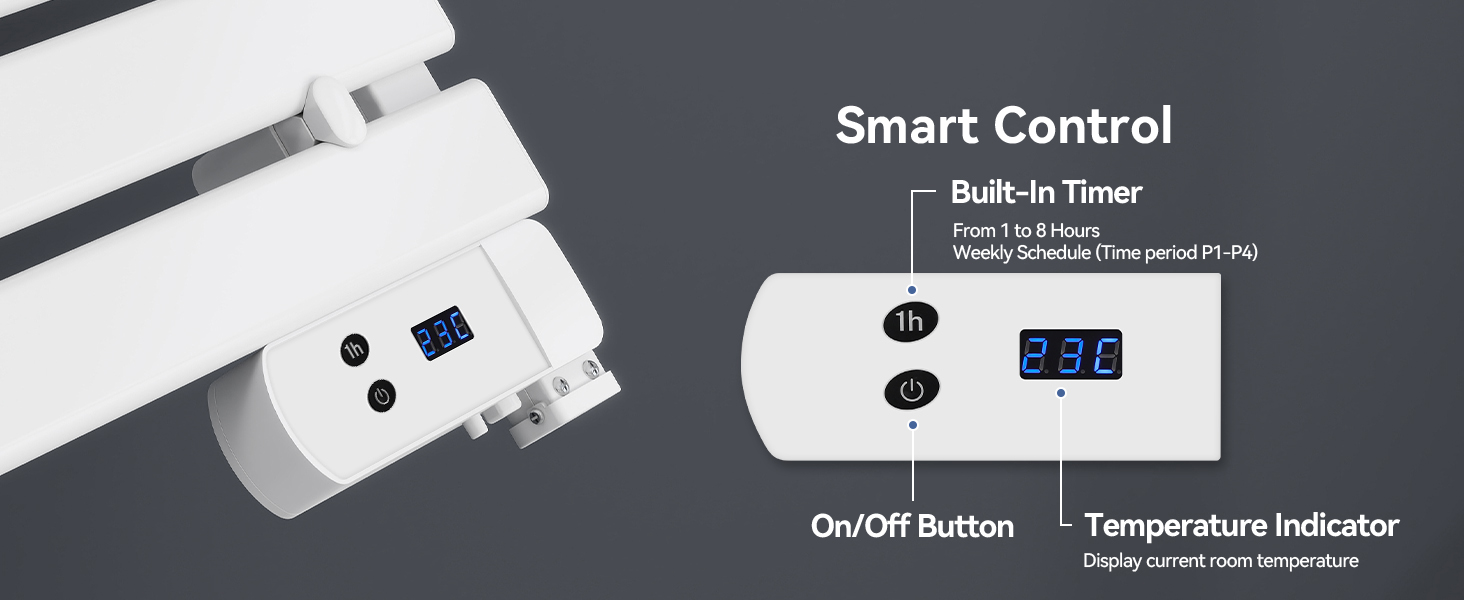 1h

23C

Smart Control

Built-In Timer

From 1 to 8 Hours
Weekly Schedule (Time period P1-P4)

1h

23C

On/Off Button

Temperature Indicator

Display current room temperature