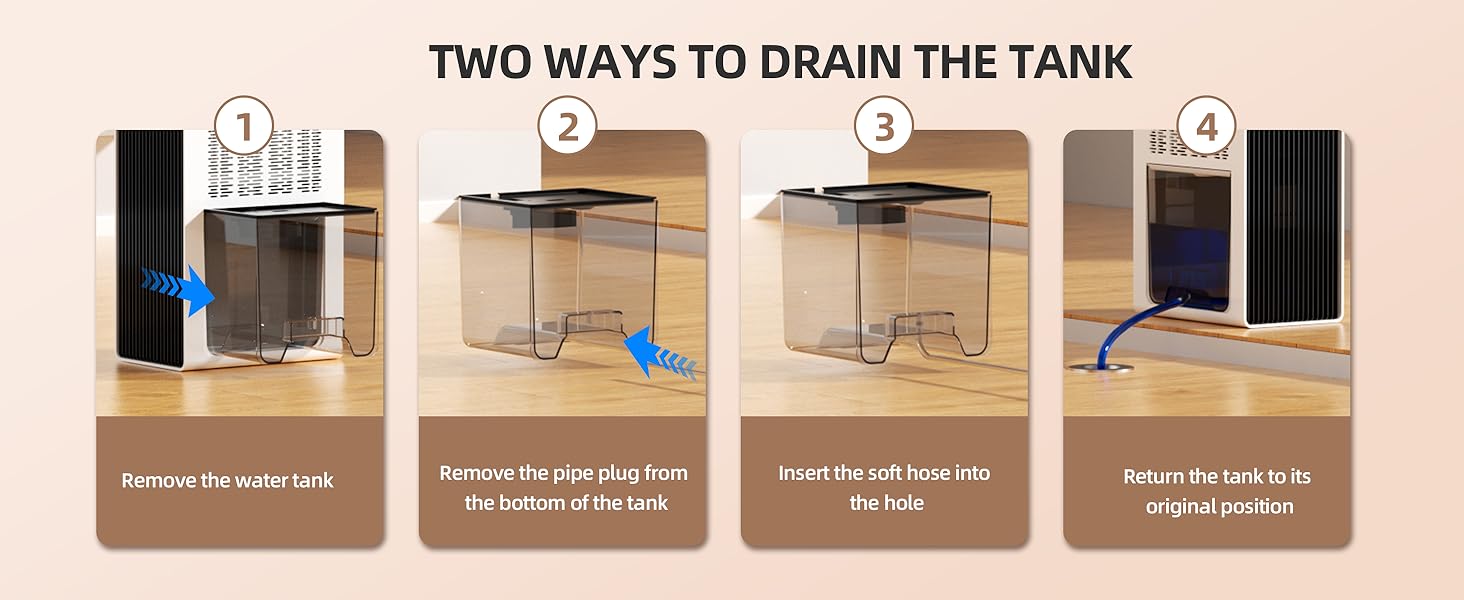 TWO WAYS TO DRAIN THE TANK

1

Remove the water tank

2

Remove the pipe plug from the bottom of the tank

3

Insert the soft hose into the hole

4

Return the tank to its original position