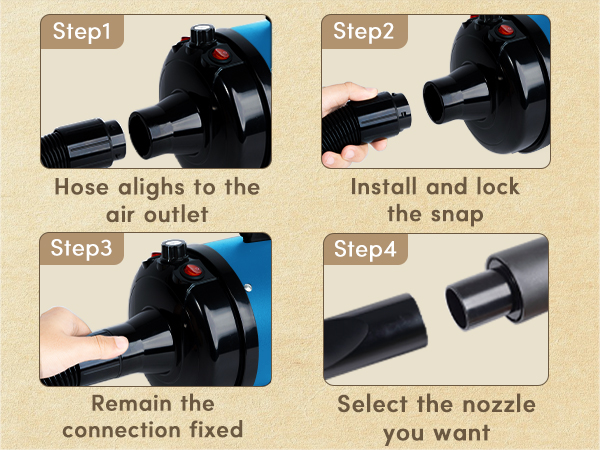 Step1

Hose alighs to the air outlet

Step2

Install and lock the snap

Step3

Remain the connection fixed

Step4

Select the nozzle you want