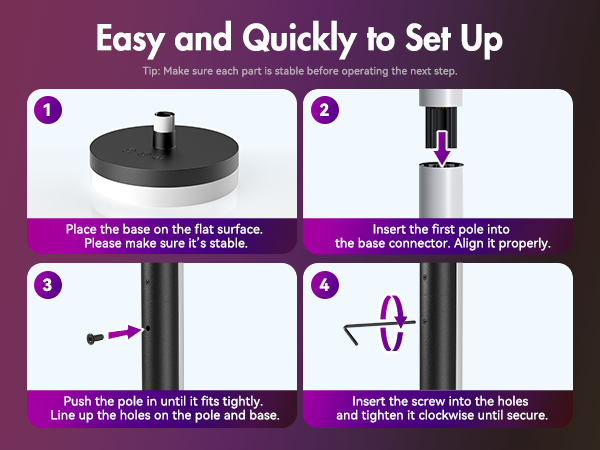 Easy and Quickly to Set Up

Tip: Make sure each part is stable before operating the next step.

1

Place the base on the flat surface. Please make sure it's stable.

2

Insert the first pole into the base connector. Align it properly.

3

Push the pole in until it fits tightly. Line up the holes on the pole and base.

4

Insert the screw into the holes and tighten it clockwise until secure.