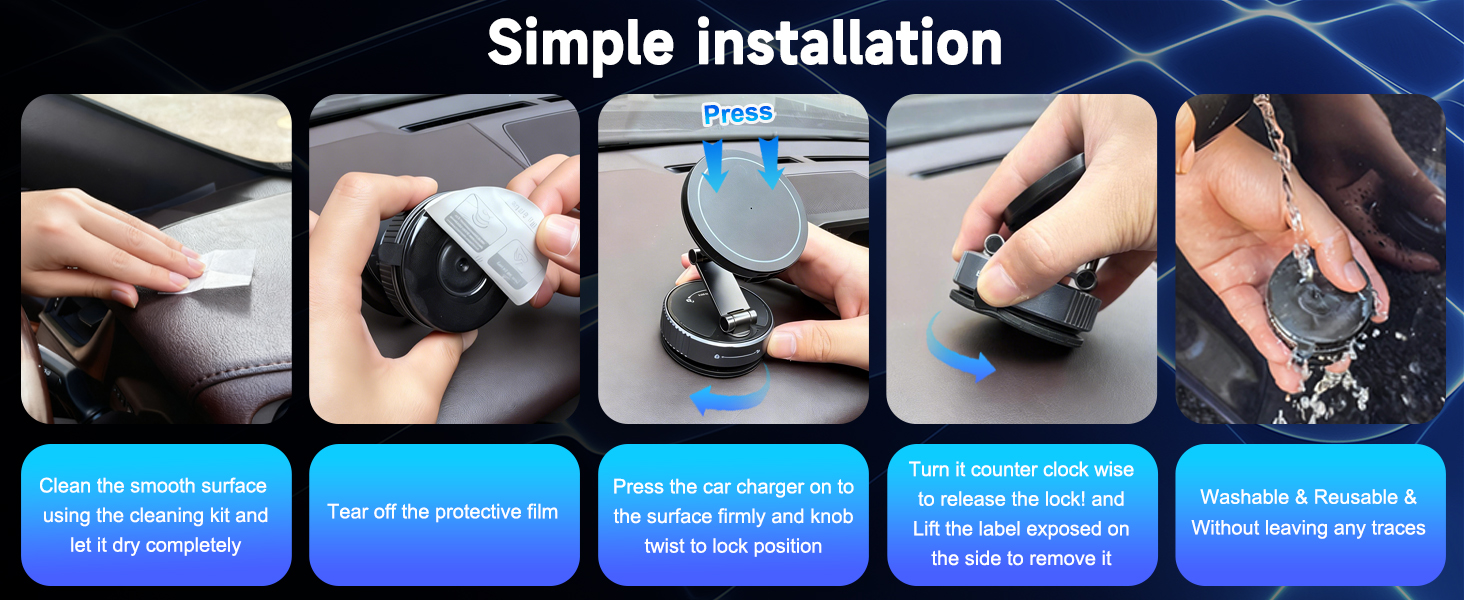 Simple installation

Press

Clean the smooth surface using the cleaning kit and let it dry completely

Tear off the protective film

Press the car charger on to the surface firmly and knob twist to lock position

Turn it counter clock wise to release the lock! and Lift the label exposed on the side to remove it

Washable & Reusable & Without leaving any traces