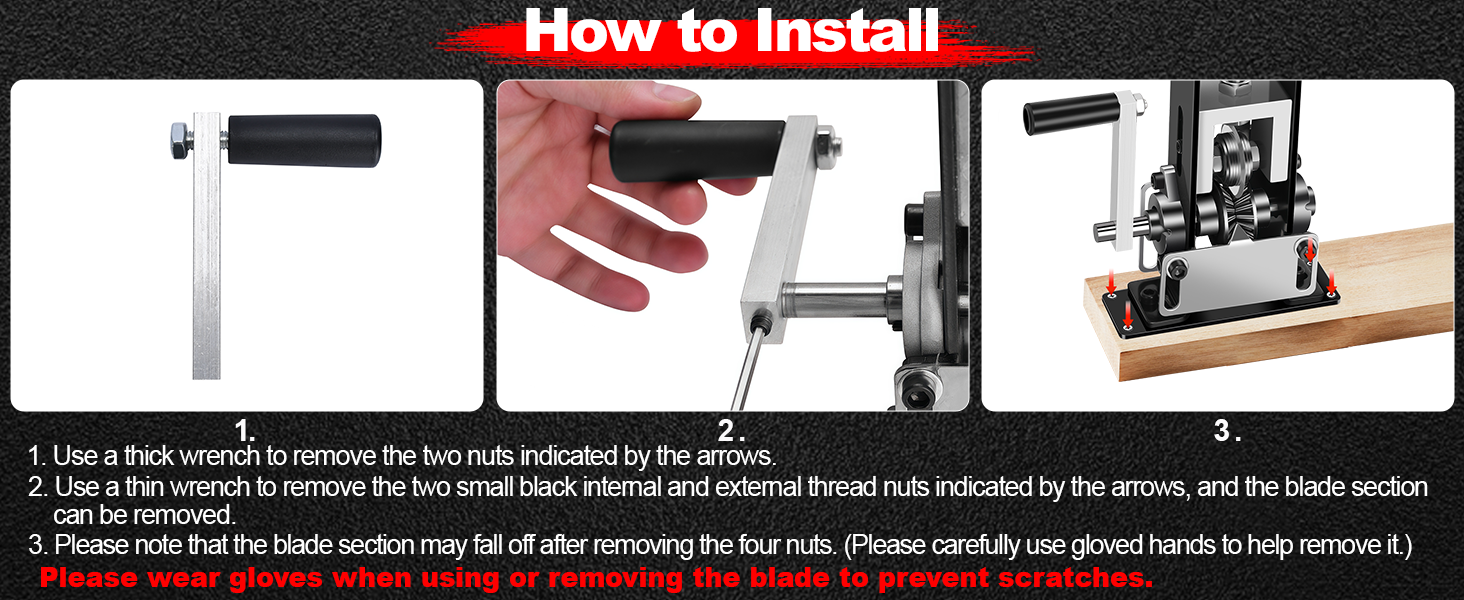 How to Install

1.

2.

3.

1. Use a thick wrench to remove the two nuts indicated by the arrows.
2. Use a thin wrench to remove the two small black internal and external thread nuts indicated by the arrows, and the blade section can be removed.
3. Please note that the blade section may fall off after removing the four nuts. (Please carefully use gloved hands to help remove it.)
Please wear gloves when using or removing the blade to prevent scratches.