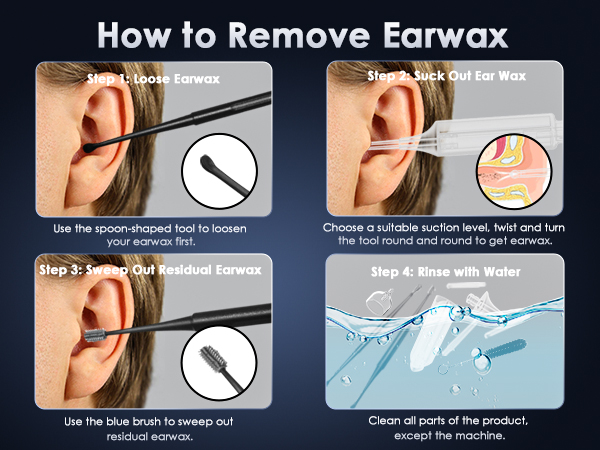 How to Remove Earwax

Step 1: Loose Earwax

Use the spoon-shaped tool to loosen your earwax first.

Step 2: Suck Out Ear Wax

Choose a suitable suction level, twist and turn the tool round and round to get earwax.

Step 3: Sweep Out Residual Earwax

Use the blue brush to sweep out residual earwax.

Step 4: Rinse with Water

Clean all parts of the product, except the machine.