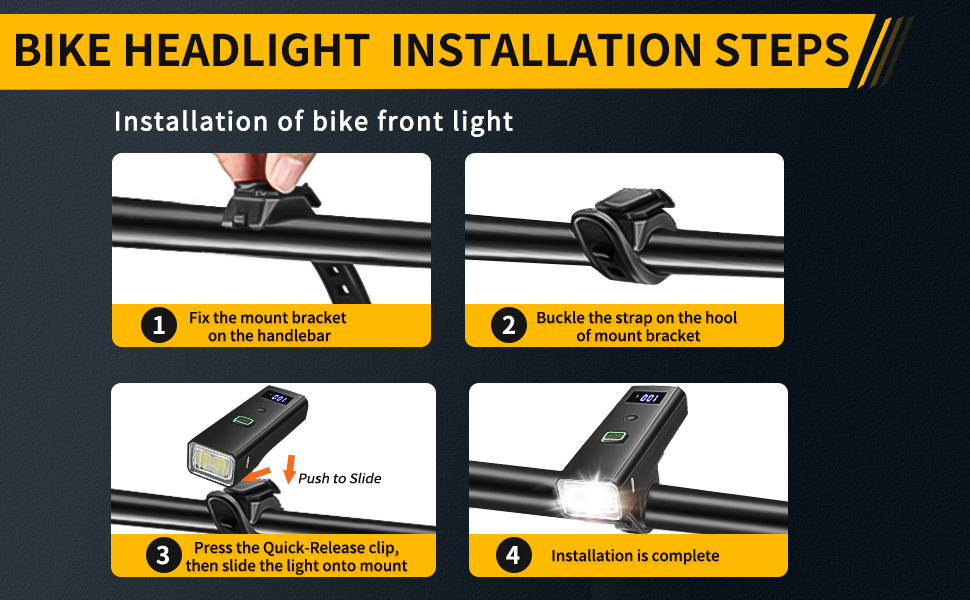 BIKE HEADLIGHT INSTALLATION STEPS

Installation of bike front light

1 Fix the mount bracket on the handlebar

2 Buckle the strap on the hool of mount bracket

001

Push to Slide

3 Press the Quick-Release clip, then slide the light onto mount

001

4 Installation is complete