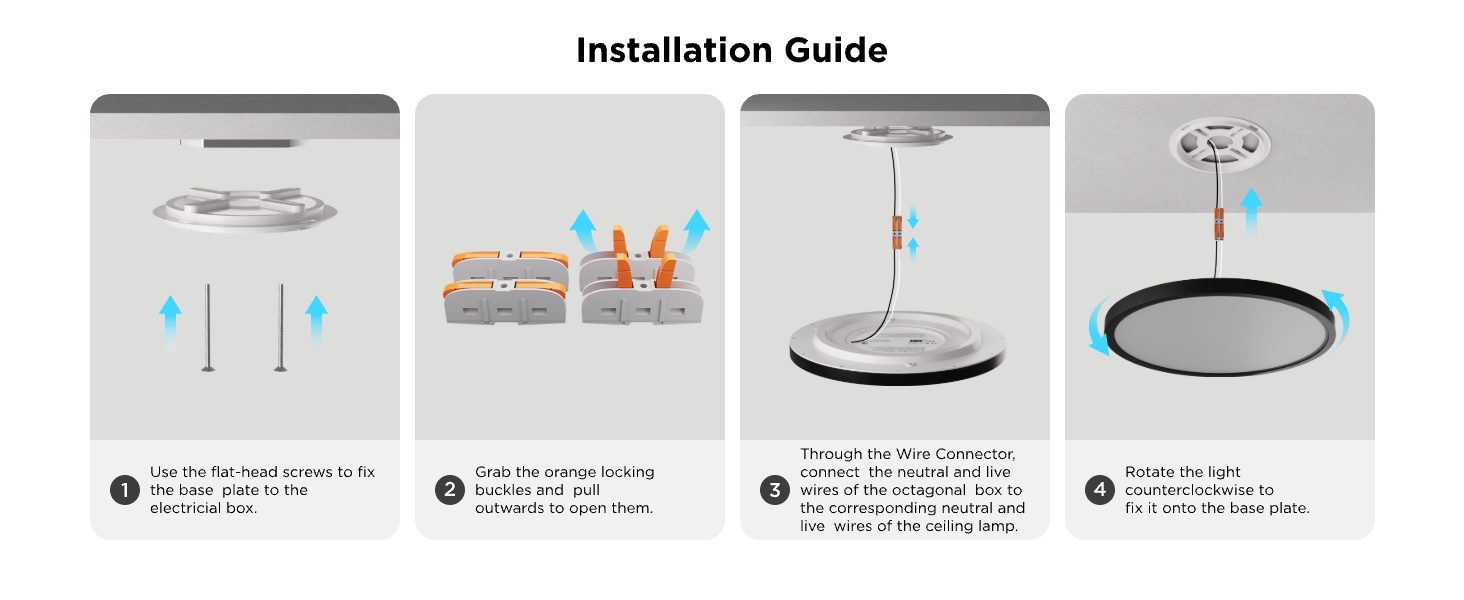 Installation Guide

1 Use the flat-head screws to fix the base plate to the electricial box.

2 Grab the orange locking buckles and pull outwards to open them.

3 Through the Wire Connector, connect the neutral and live wires of the octagonal box to the corresponding neutral and live wires of the ceiling lamp.

4 Rotate the light counterclockwise to fix it onto the base plate.