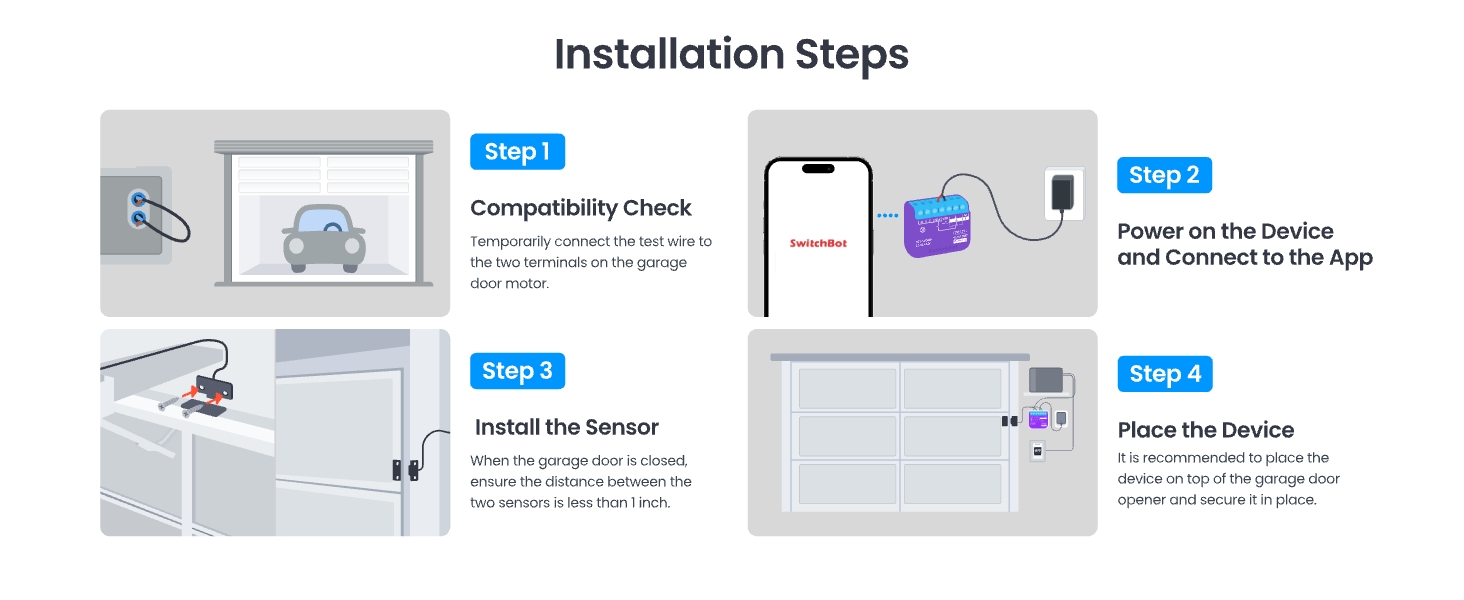 Installation Steps

Step 1

Compatibility Check

Temporarily connect the test wire to the two terminals on the garage door motor.

SwitchBot

Step 2

Power on the Device and Connect to the App

Step 3

Install the Sensor

When the garage door is closed, ensure the distance between the two sensors is less than 1 inch.

Step 4

Place the Device

It is recommended to place the device on top of the garage door opener and secure it in place.