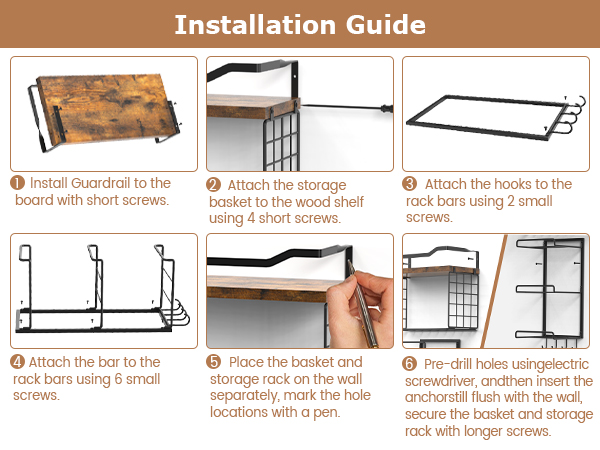 Installation Guide

❶ Install Guardrail to the board with short screws.

❷ Attach the storage basket to the wood shelf using 4 short screws.

❸ Attach the hooks to the rack bars using 2 small screws.

❹ Attach the bar to the rack bars using 6 small screws.

❺ Place the basket and storage rack on the wall separately, mark the hole locations with a pen.

❻ Pre-drill holes usingelectric screwdriver, andthen insert the anchorstill flush with the wall, secure the basket and storage rack with longer screws.