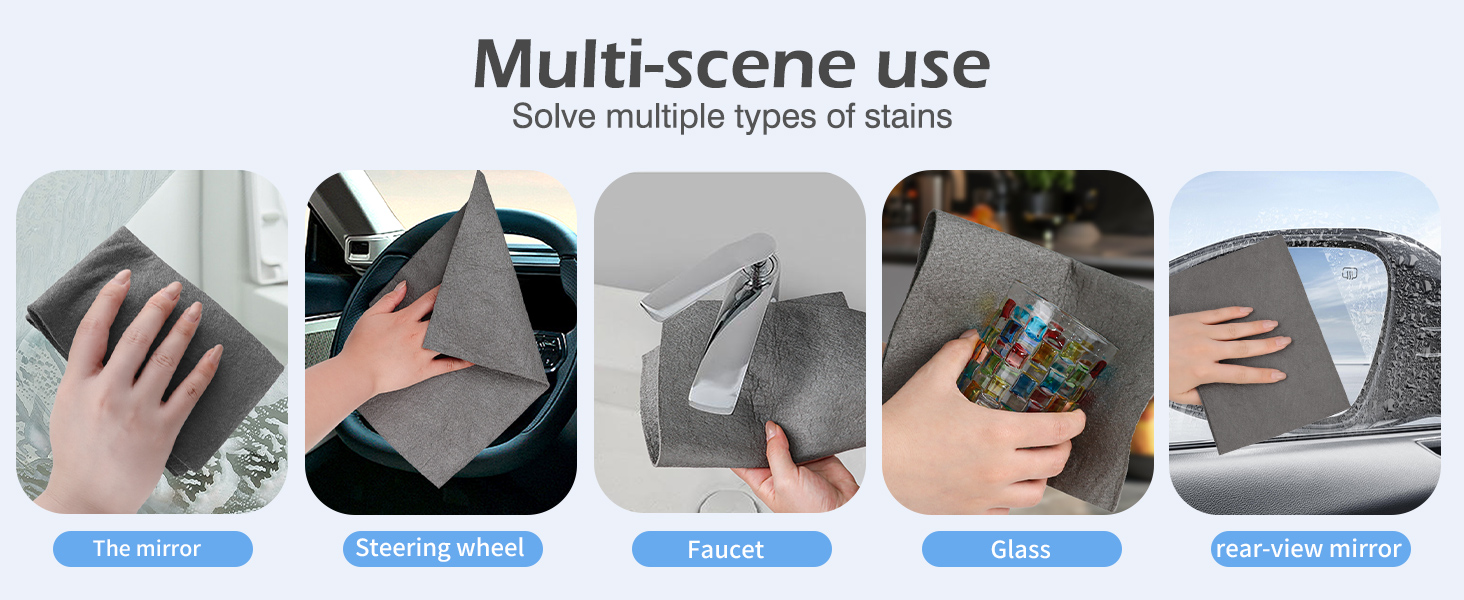 Multi-scene use
Solve multiple types of stains

The mirror

Steering wheel

Faucet

Glass

rear-view mirror