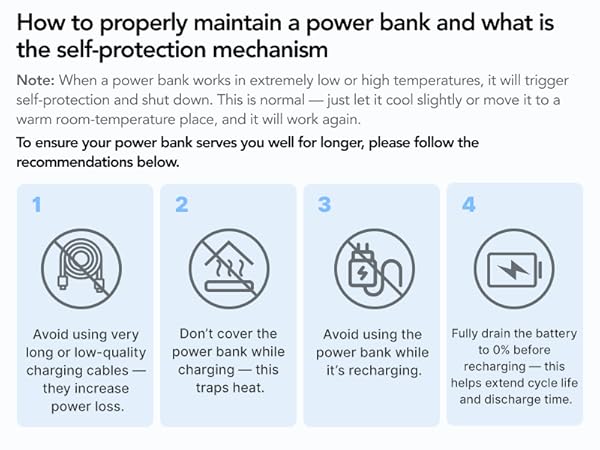 How to properly maintain a power bank and what is the self-protection mechanism

Note: When a power bank works in extremely low or high temperatures, it will trigger self-protection and shut down. This is normal — just let it cool slightly or move it to a warm room-temperature place, and it will work again.

To ensure your power bank serves you well for longer, please follow the recommendations below.

1

Avoid using very long or low-quality charging cables — they increase power loss.

2

Don't cover the power bank while charging — this traps heat.

3

Avoid using the power bank while it's recharging.

4

Fully drain the battery to 0% before recharging — this helps extend cycle life and discharge time.