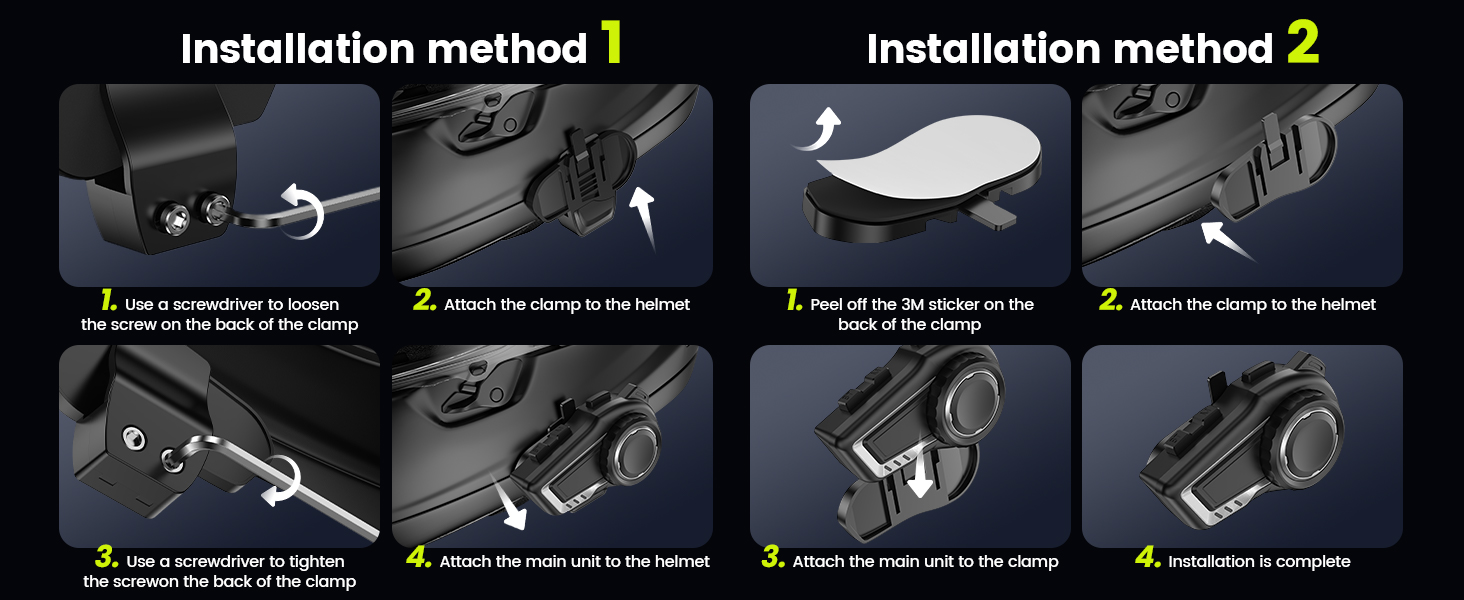 Installation method 1

1. Use a screwdriver to loosen the screw on the back of the clamp

2. Attach the clamp to the helmet

3. Use a screwdriver to tighten the screwon the back of the clamp

4. Attach the main unit to the helmet

Installation method 2

1. Peel off the 3M sticker on the back of the clamp

2. Attach the clamp to the helmet

3. Attach the main unit to the clamp

4. Installation is complete