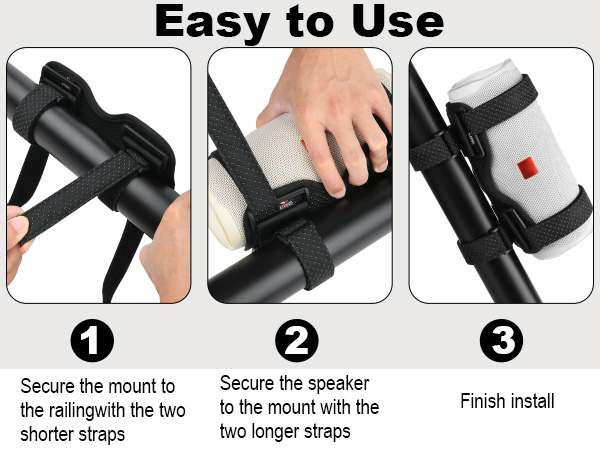 Easy to Use

1

Secure the mount to the railingwith the two shorter straps

2

Secure the speaker to the mount with the two longer straps

3

Finish install