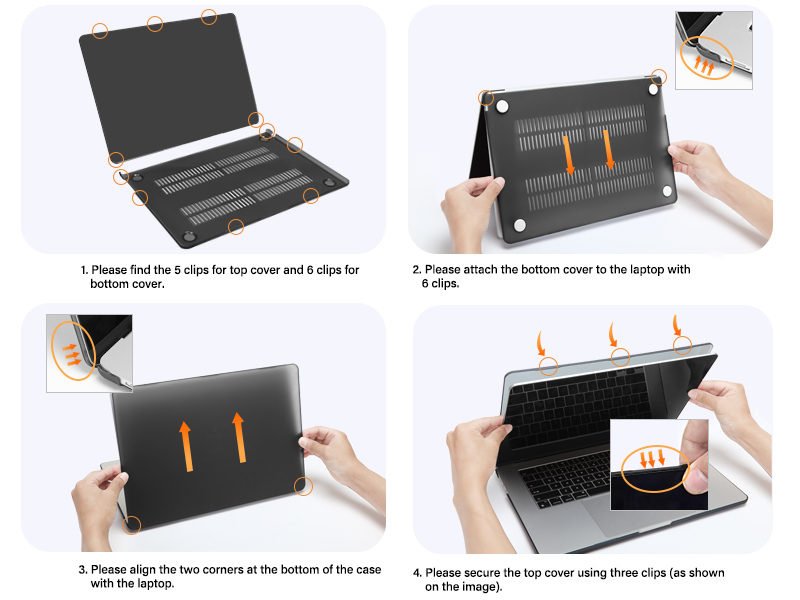 1. Please find the 5 clips for top cover and 6 clips for bottom cover.

2. Please attach the bottom cover to the laptop with 6 clips.

3. Please align the two corners at the bottom of the case with the laptop.

4. Please secure the top cover using three clips (as shown on the image).