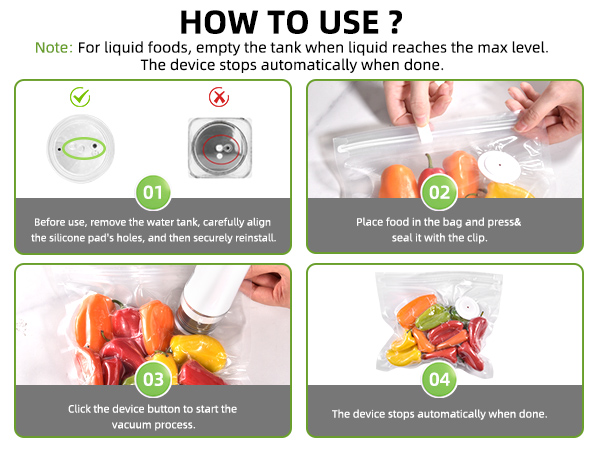 HOW TO USE ?

Note: For liquid foods, empty the tank when liquid reaches the max level. The device stops automatically when done.

01

Before use, remove the water tank, carefully align the silicone pad's holes, and then securely reinstall.

02

Place food in the bag and press& seal it with the clip.

03

Click the device button to start the vacuum process.

04

The device stops automatically when done.