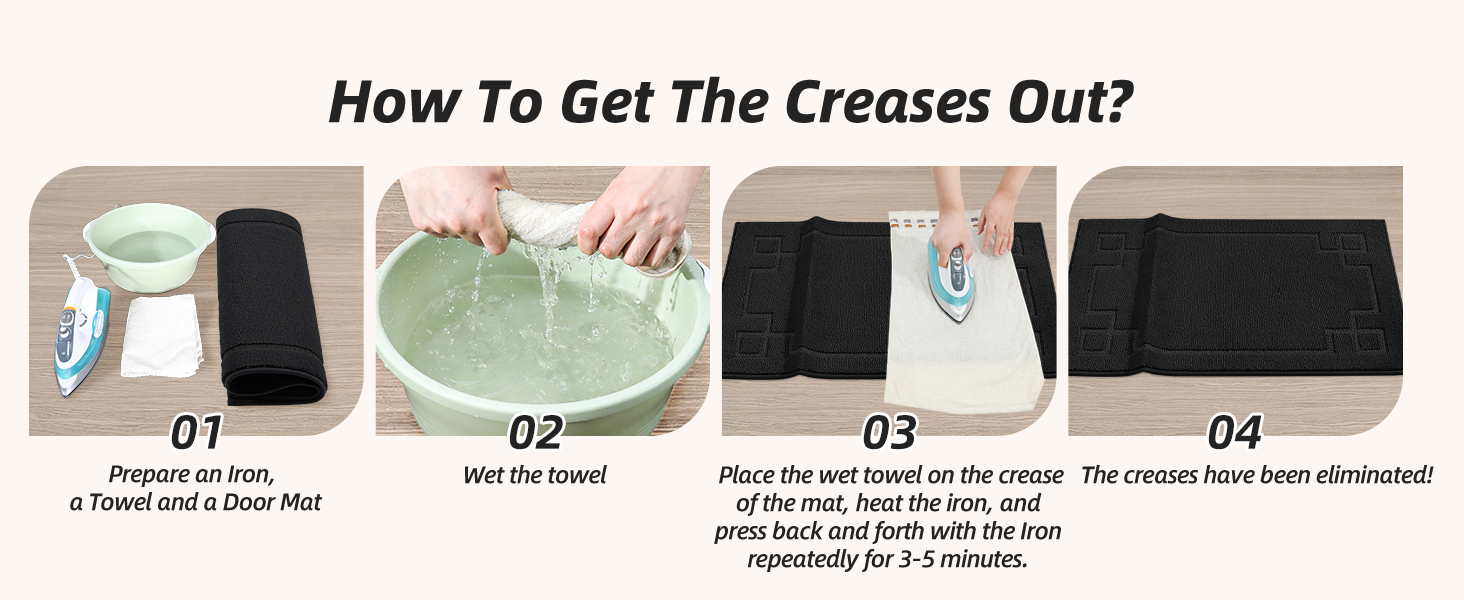 How To Get The Creases Out?

01
Prepare an Iron, a Towel and a Door Mat

02
Wet the towel

03
Place the wet towel on the crease of the mat, heat the iron, and press back and forth with the Iron repeatedly for 3-5 minutes.

04
The creases have been eliminated!