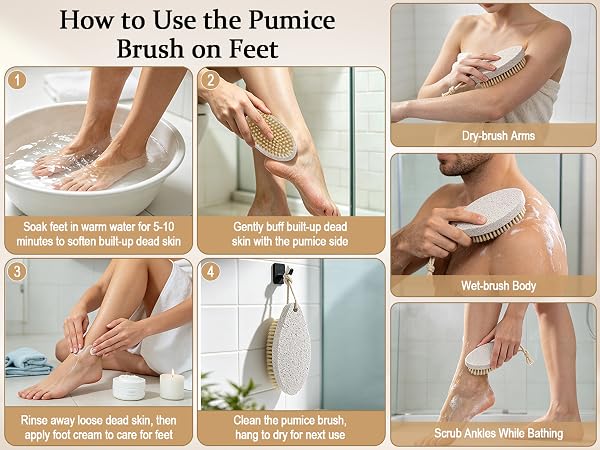 How to Use the Pumice Brush on Feet

1

Soak feet in warm water for 5-10 minutes to soften built-up dead skin

2

Gently buff built-up dead skin with the pumice side

3

Rinse away loose dead skin, then apply foot cream to care for feet

4

Clean the pumice brush, hang to dry for next use

Dry-brush Arms

Wet-brush Body

Scrub Ankles While Bathing