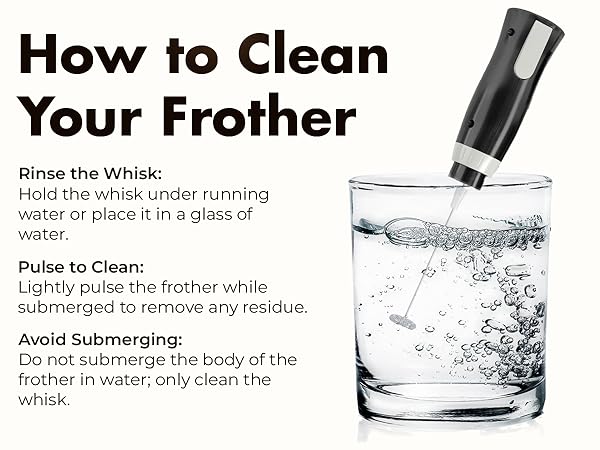 How to Clean Your Frother

Rinse the Whisk:
Hold the whisk under running water or place it in a glass of water.

Pulse to Clean:
Lightly pulse the frother while submerged to remove any residue.

Avoid Submerging:
Do not submerge the body of the frother in water; only clean the whisk.