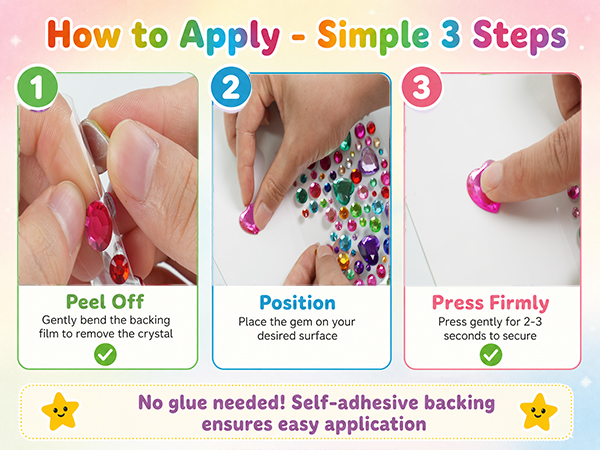 How to Apply - Simple 3 Steps

1

Peel Off
Gently bend the backing film to remove the crystal

2

Position
Place the gem on your desired surface

3

Press Firmly
Press gently for 2-3 seconds to secure

No glue needed! Self-adhesive backing ensures easy application