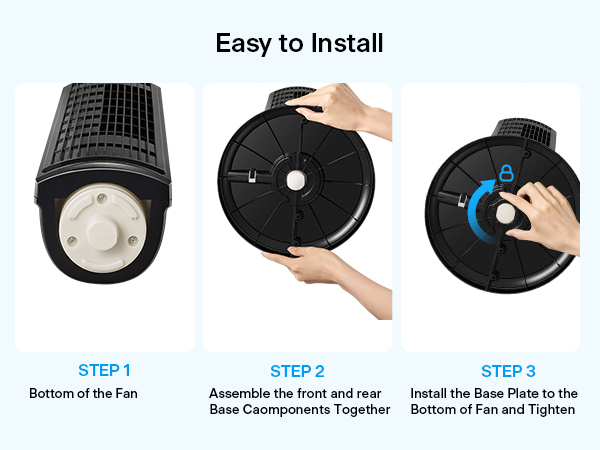 Easy to Install

STEP 1

Bottom of the Fan

STEP 2

Assemble the front and rear Base Caomponents Together

STEP 3

Install the Base Plate to the Bottom of Fan and Tighten