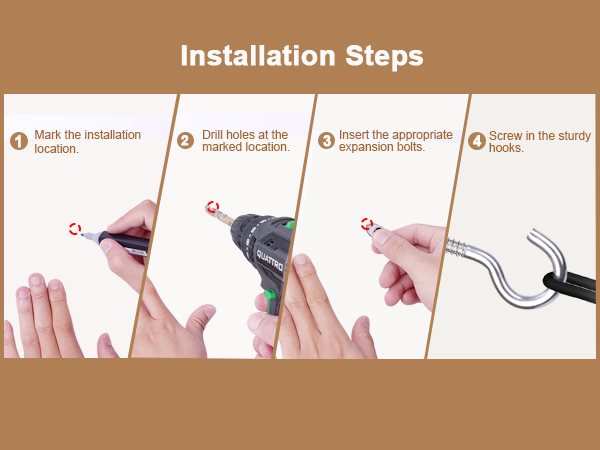 Installation Steps

1 Mark the installation location.

2 Drill holes at the marked location.

3 Insert the appropriate expansion bolts.

4 Screw in the sturdy hooks.

QUATTRO