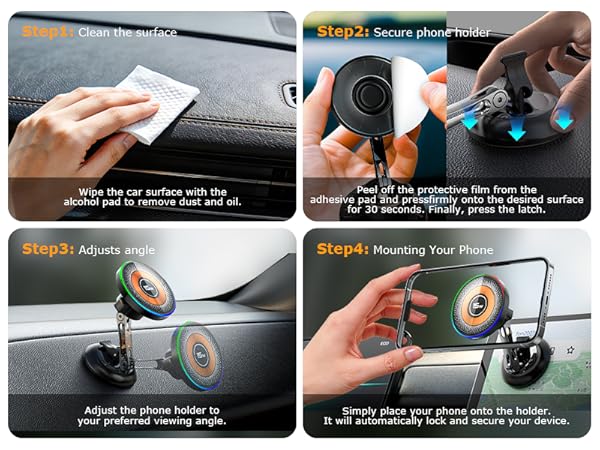 Step1: Clean the surface

Wipe the car surface with the alcohol pad to remove dust and oil.

Step2: Secure phone holder

Peel off the protective film from the adhesive pad and pressfirmly onto the desired surface for 30 seconds. Finally, press the latch.

Step3: Adjusts angle

Adjust the phone holder to your preferred viewing angle.

Step4: Mounting Your Phone

Simply place your phone onto the holder. It will automatically lock and secure your device.