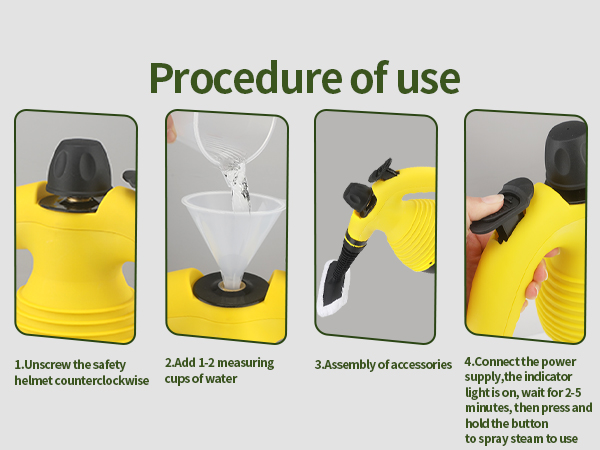 Procedure of use

1.Unscrew the safety helmet counterclockwise

2.Add 1-2 measuring cups of water

3.Assembly of accessories

4.Connect the power supply,the indicator light is on, wait for 2-5 minutes, then press and hold the button to spray steam to use